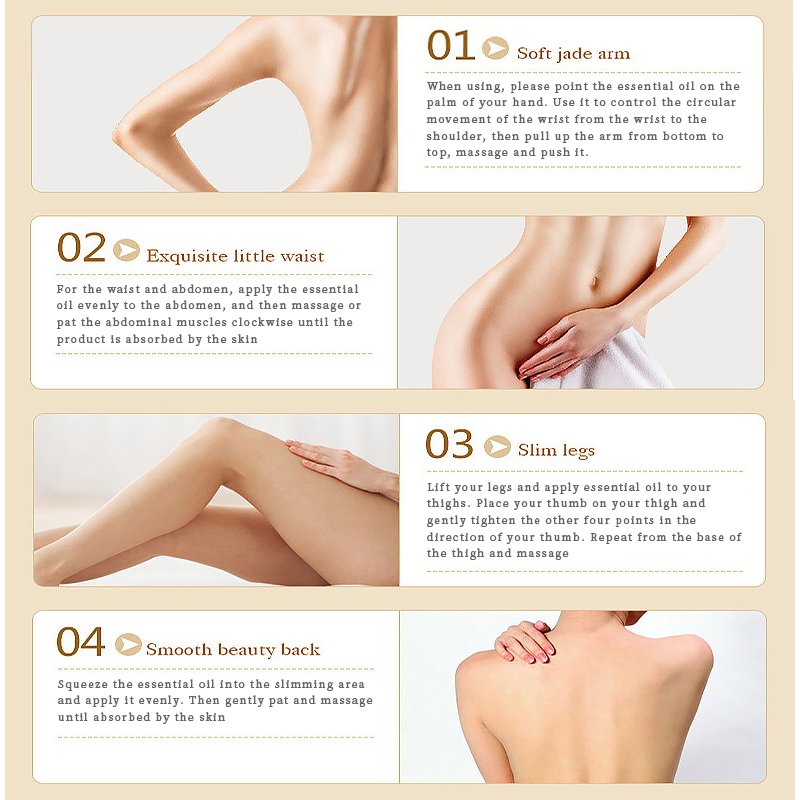 01 Soft jade arm

When using, please point the essential oil on the palm of your hand. Use it to control the circular movement of the wrist from the wrist to the shoulder, then pull up the arm from bottom to top, massage and push it.

02 Exquisite little waist

For the waist and abdomen, apply the essential oil evenly to the abdomen, and then massage or pat the abdominal muscles clockwise until the product is absorbed by the skin

03 Slim legs

Lift your legs and apply essential oil to your thighs. Place your thumb on your thigh and gently tighten the other four points in the direction of your thumb. Repeat from the base of the thigh and massage

04 Smooth beauty back

Squeeze the essential oil into the slimming area and apply it evenly. Then gently pat and massage until absorbed by the skin