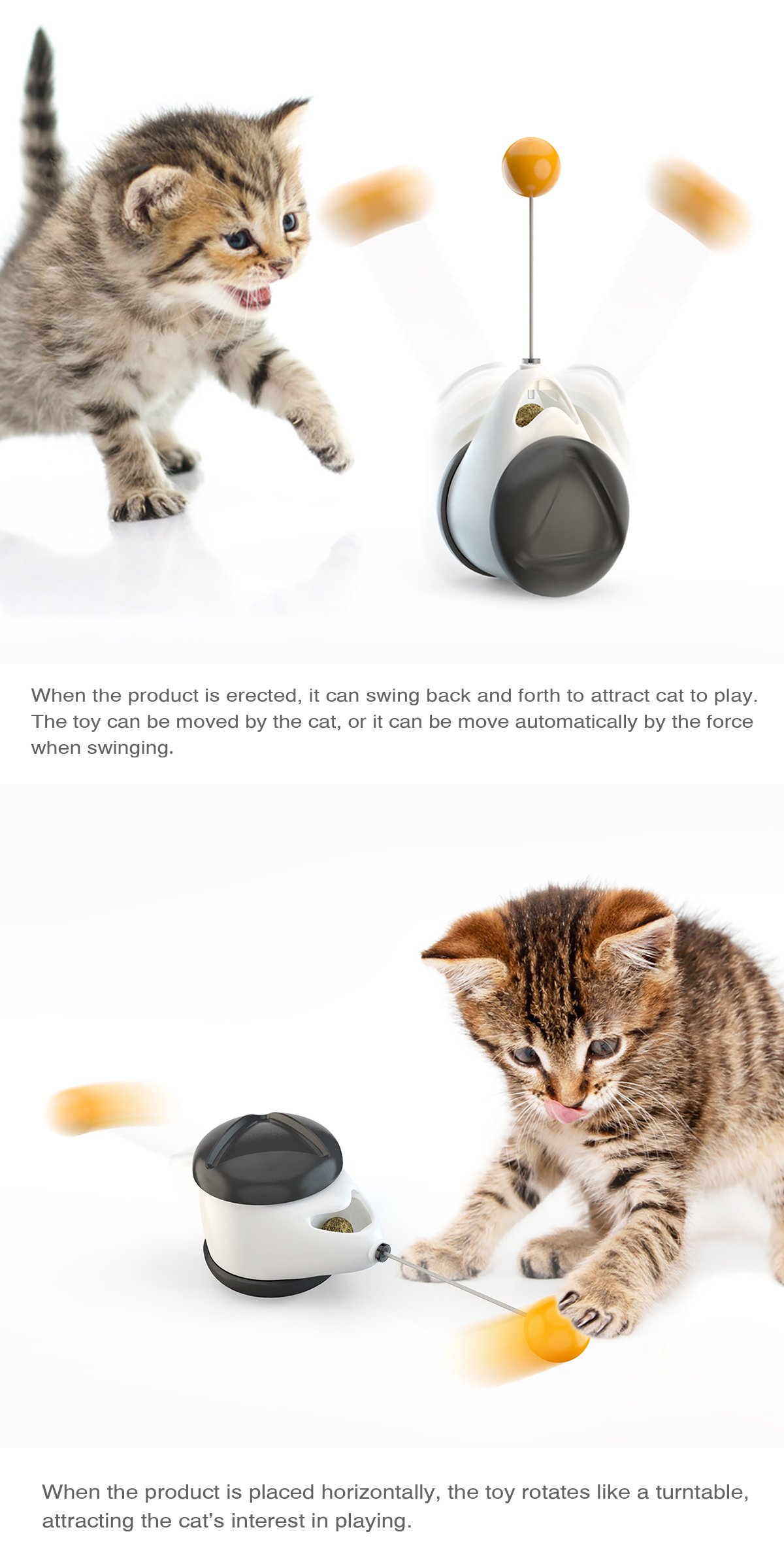 When the product is erected, it can swing back and forth to attract cat to play. The toy can be moved by the cat, or it can be move automatically by the force when swinging.

When the product is placed horizontally, the toy rotates like a turntable, attracting the cat's interest in playing.