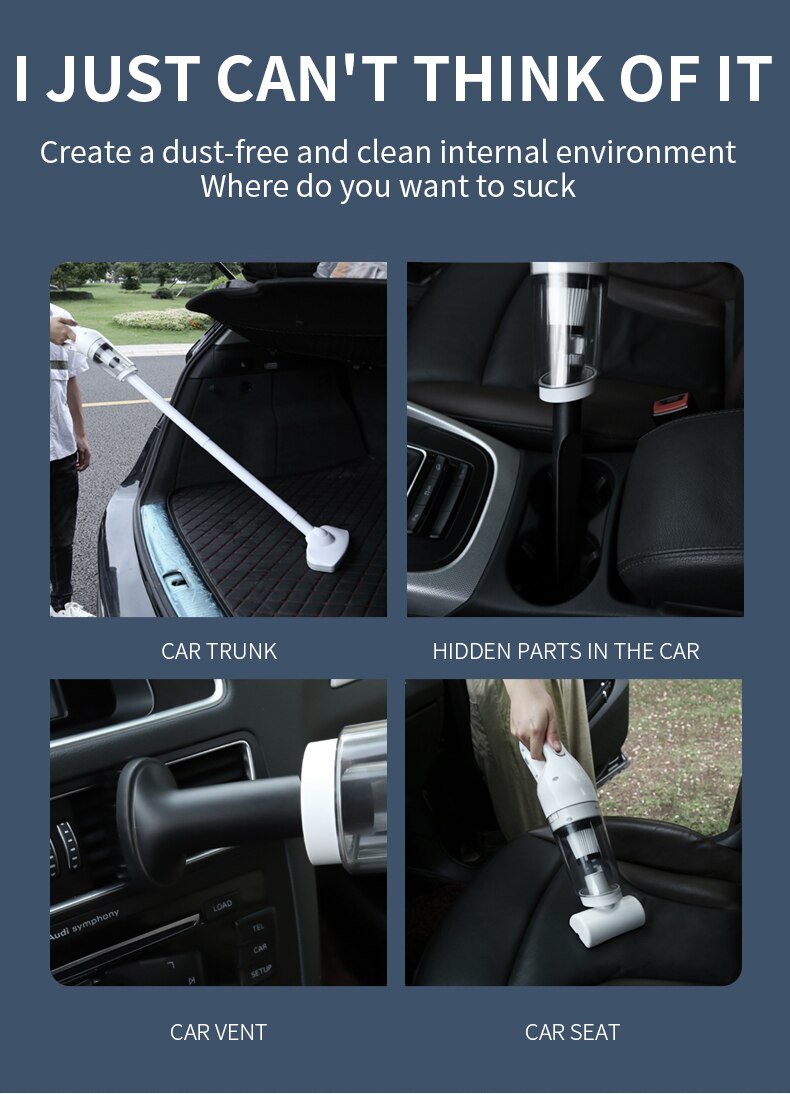 I JUST CAN'T THINK OF IT

Create a dust-free and clean internal environment
Where do you want to suck

CAR TRUNK

HIDDEN PARTS IN THE CAR

Audi symphony
LOAD
TEL
CAR
SETUP

CAR VENT

CAR SEAT