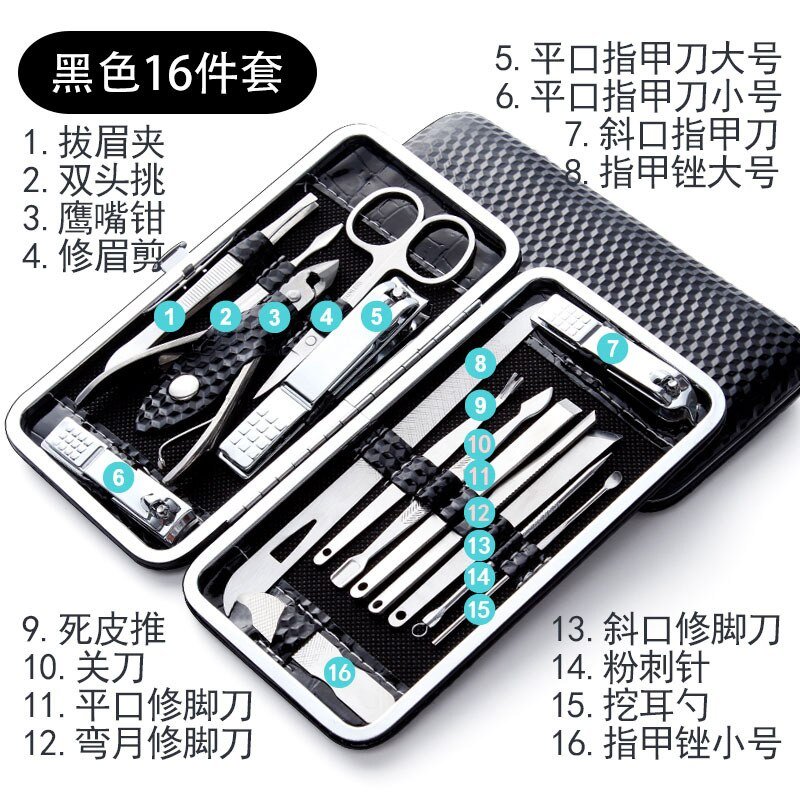 黑色16件套

1. 拔眉夹
2. 双头挑
3. 鹰嘴钳
4. 修眉剪

5. 平口指甲刀大号
6. 平口指甲刀小号
7. 斜口指甲刀
8. 指甲锉大号

1 2 3 4 5 6 7 8 9 10 11 12 13 14 15 16

9. 死皮推
10. 关刀
11. 平口修脚刀
12. 弯月修脚刀

13. 斜口修脚刀
14. 粉刺针
15. 挖耳勺
16. 指甲锉小号