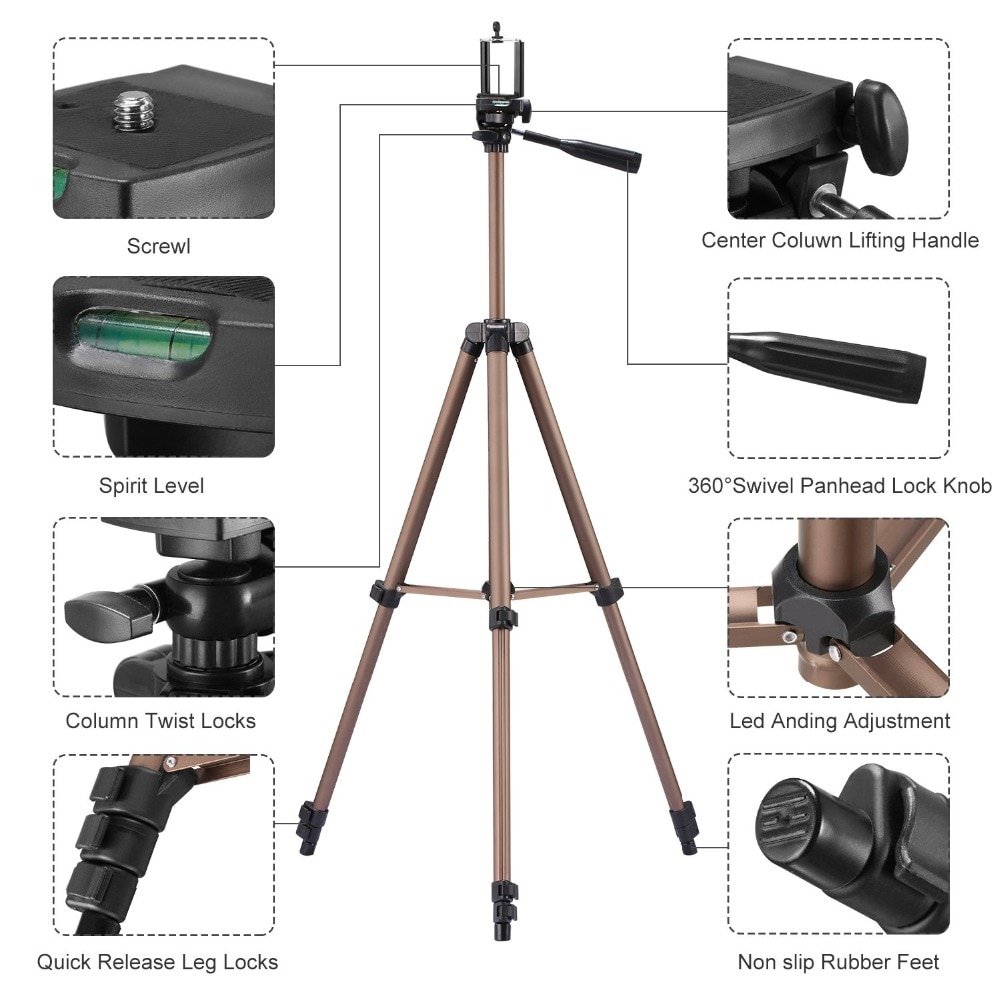 Screwl

Spirit Level

Column Twist Locks

Quick Release Leg Locks

Center Coluwn Lifting Handle

360°Swivel Panhead Lock Knob

Led Anding Adjustment

Non slip Rubber Feet